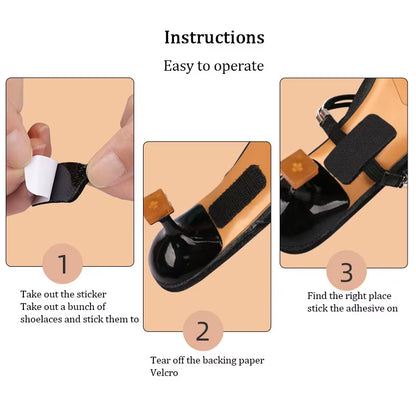 Instructions

Easy to operate

1

Take out the sticker
Take out a bunch of shoelaces and stick them to

2

Tear off the backing paper
Velcro

3

Find the right place
stick the adhesive on